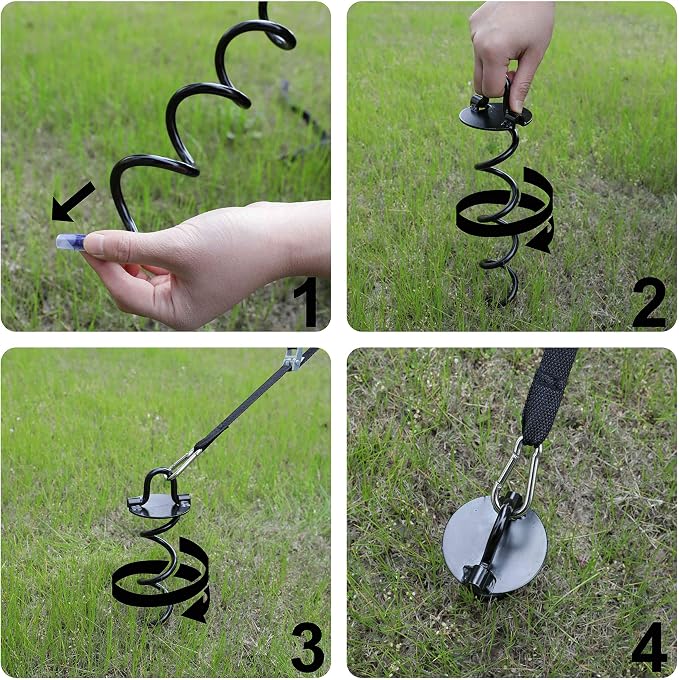 1
2
3
4