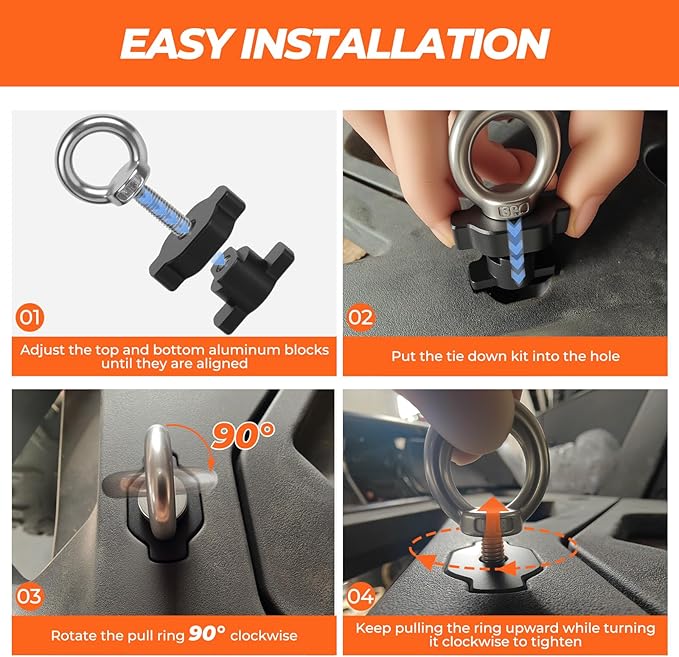 EASY INSTALLATION

01

Adjust the top and bottom aluminum blocks until they are aligned

02

Put the tie down kit into the hole

90°

03

Rotate the pull ring 90° clockwise

04

Keep pulling the ring upward while turning it clockwise to tighten