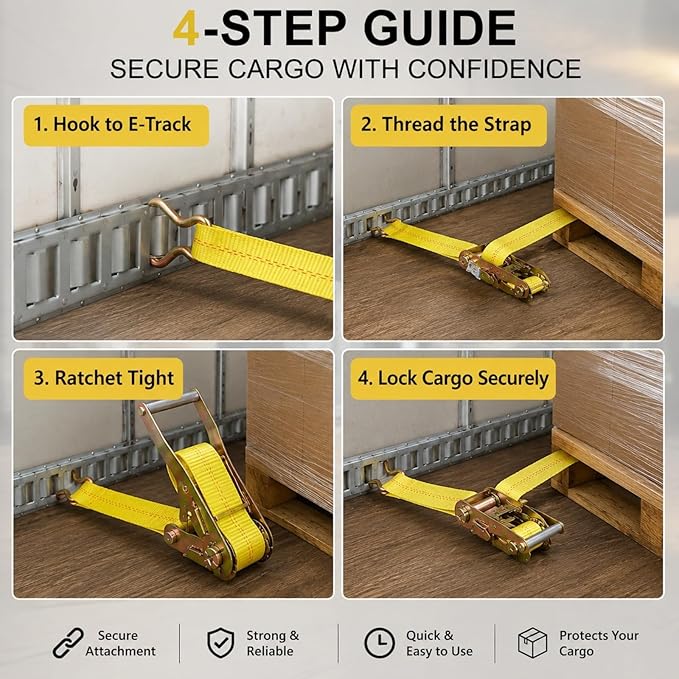 4-STEP GUIDE
SECURE CARGO WITH CONFIDENCE

1. Hook to E-Track

2. Thread the Strap

3. Ratchet Tight

4. Lock Cargo Securely

Secure Attachment

Strong & Reliable

Quick & Easy to Use

Protects Your Cargo