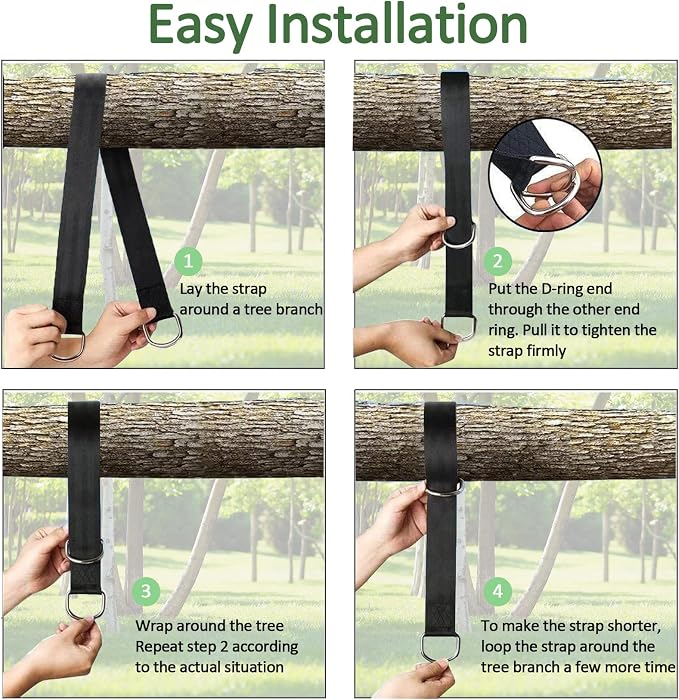 Easy Installation

1
Lay the strap around a tree branch

2
Put the D-ring end through the other end ring. Pull it to tighten the strap firmly

3
Wrap around the tree Repeat step 2 according to the actual situation

4
To make the strap shorter, loop the strap around the tree branch a few more time