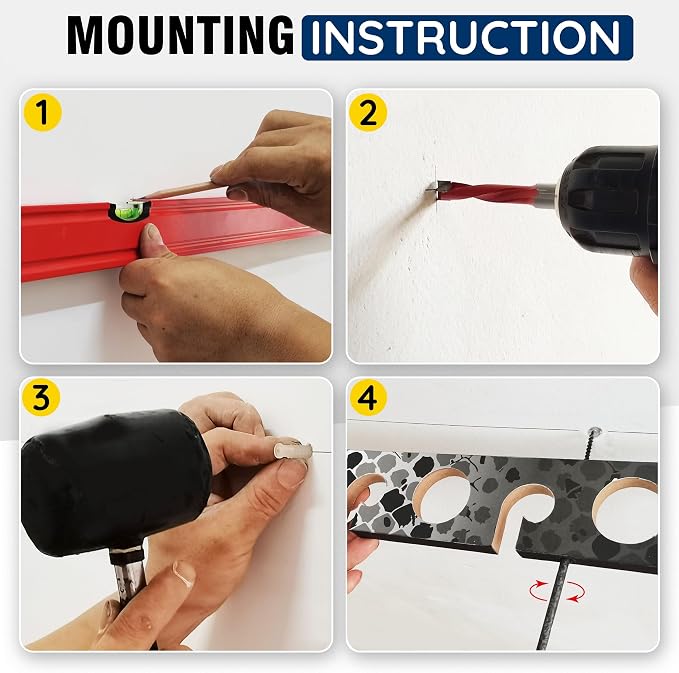 MOUNTING INSTRUCTION

1

2

3

4