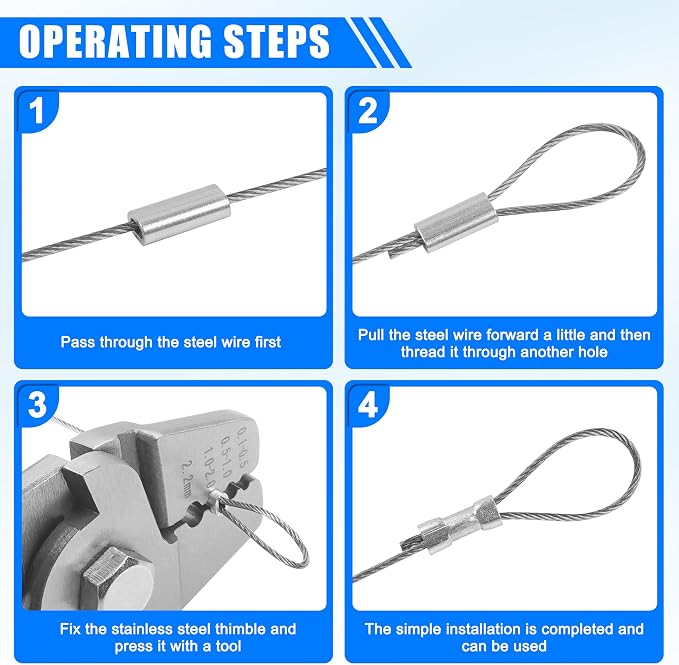 OPERATING STEPS

1

Pass through the steel wire first

2

Pull the steel wire forward a little and then thread it through another hole

3

0.1-0.5
0.5-1.0
1.0-2.0
2.2mm

Fix the stainless steel thimble and press it with a tool

4

The simple installation is completed and can be used