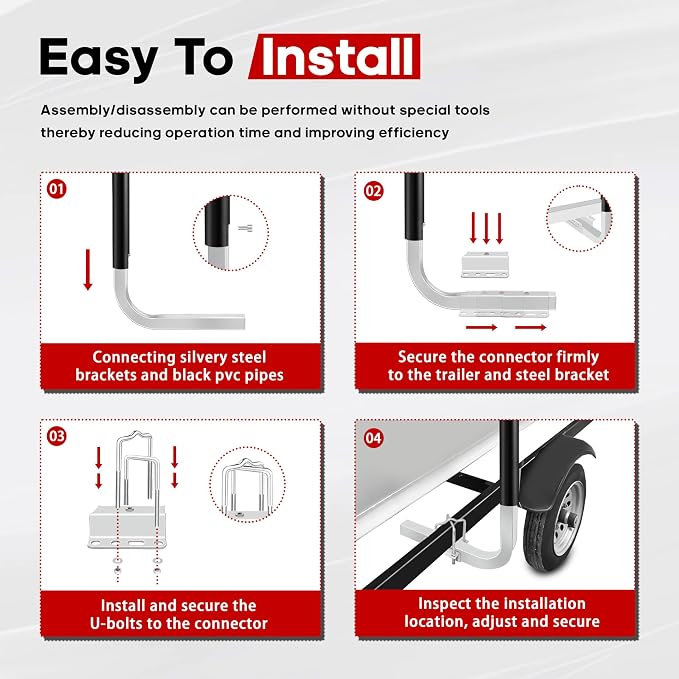 Easy To Install

Assembly/disassembly can be performed without special tools thereby reducing operation time and improving efficiency

01

Connecting silvery steel brackets and black pvc pipes

02

Secure the connector firmly to the trailer and steel bracket

03

Install and secure the U-bolts to the connector

04

Inspect the installation location, adjust and secure