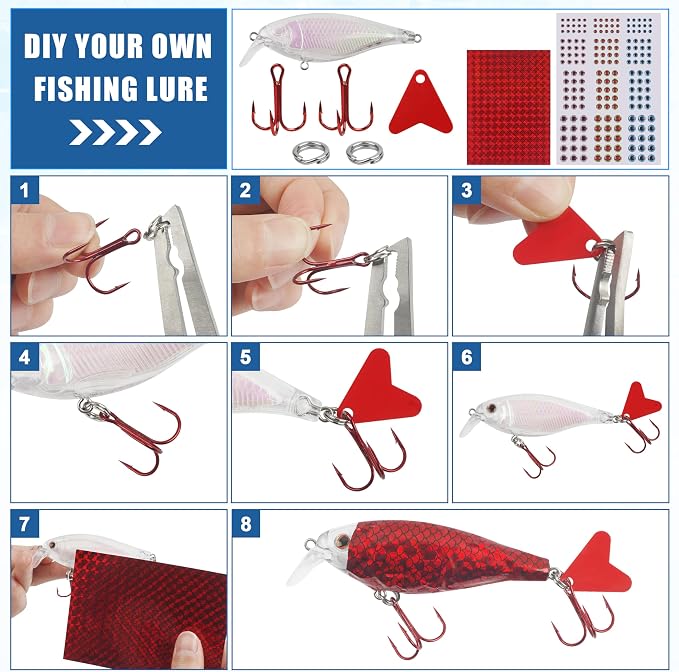 DIY YOUR OWN FISHING LURE

1

2

3

4

5

6

7

8