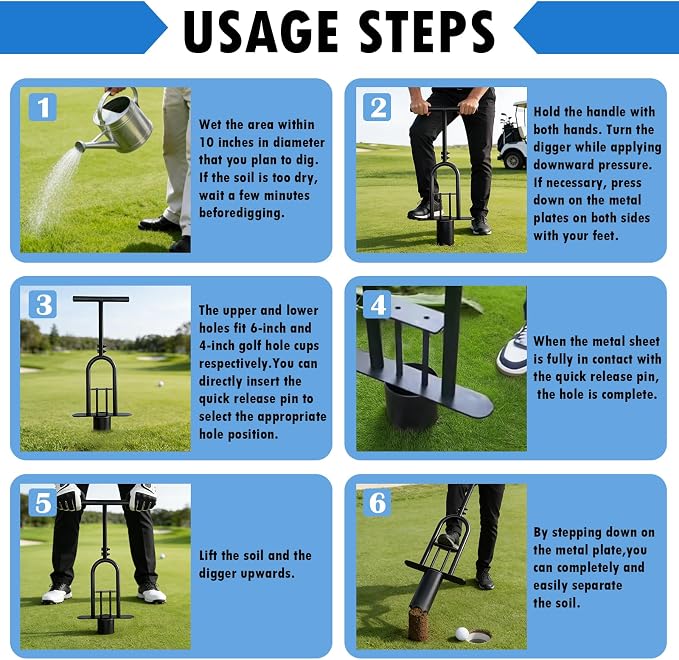 USAGE STEPS

1

Wet the area within 10 inches in diameter that you plan to dig. If the soil is too dry, wait a few minutes beforedigging.

2

Hold the handle with both hands. Turn the digger while applying downward pressure. If necessary, press down on the metal plates on both sides with your feet.

3

The upper and lower holes fit 6-inch and 4-inch golf hole cups respectively.You can directly insert the quick release pin to select the appropriate hole position.

4

When the metal sheet is fully in contact with the quick release pin, the hole is complete.

5

Lift the soil and the digger upwards.

6

By stepping down on the metal plate,you can completely and easily separate the soil.