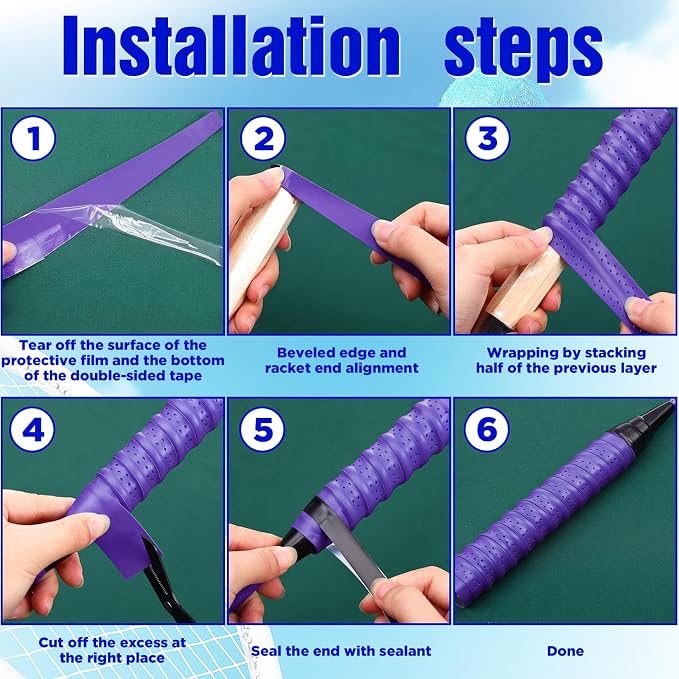 Installation steps

1

Tear off the surface of the protective film and the bottom of the double-sided tape

2

Beveled edge and racket end alignment

3

Wrapping by stacking half of the previous layer

4

Cut off the excess at the right place

5

Seal the end with sealant

6

Done