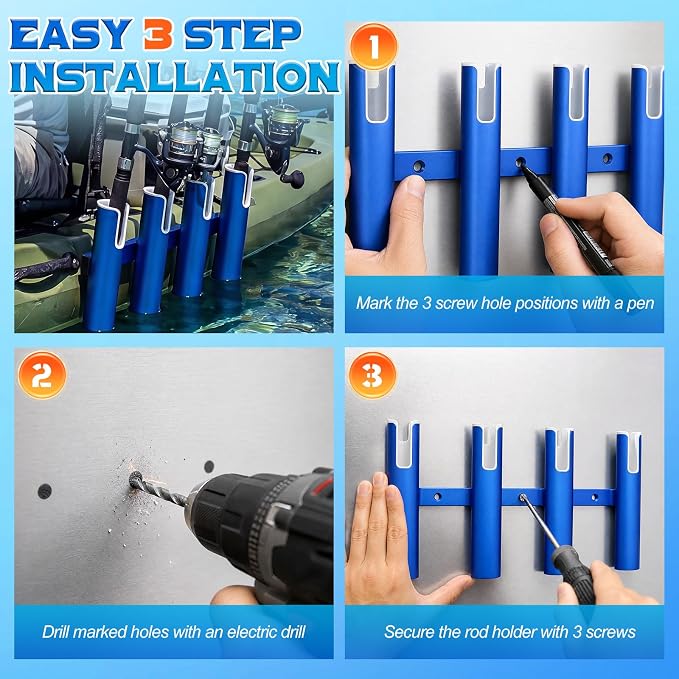 EASY 3 STEP INSTALLATION

1

Mark the 3 screw hole positions with a pen

2

Drill marked holes with an electric drill

3

Secure the rod holder with 3 screws