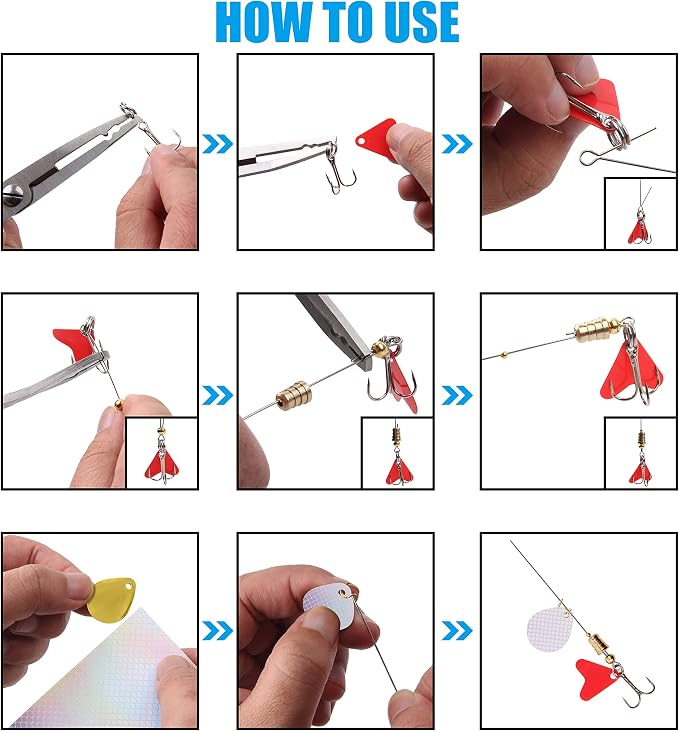 HOW TO USE