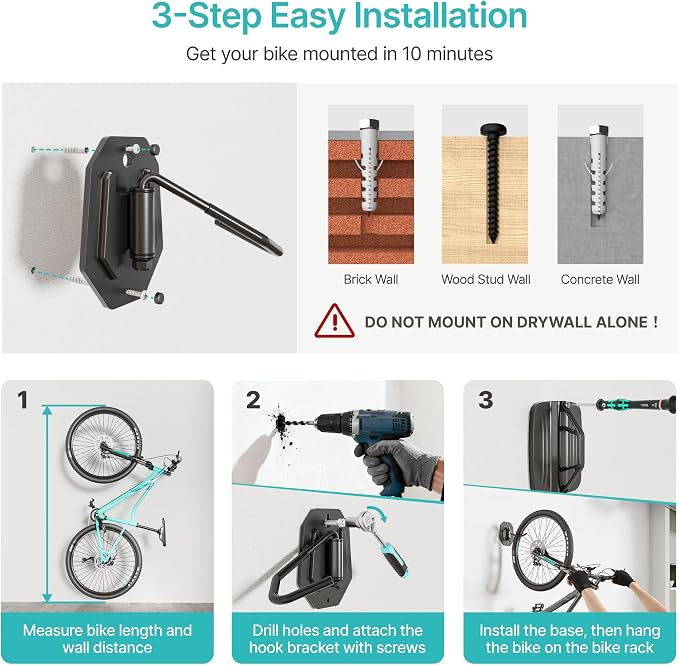 3-Step Easy Installation

Get your bike mounted in 10 minutes

Brick Wall

Wood Stud Wall

Concrete Wall

DO NOT MOUNT ON DRYWALL ALONE !

1

Measure bike length and wall distance

2

Drill holes and attach the hook bracket with screws

3

Install the base, then hang the bike on the bike rack