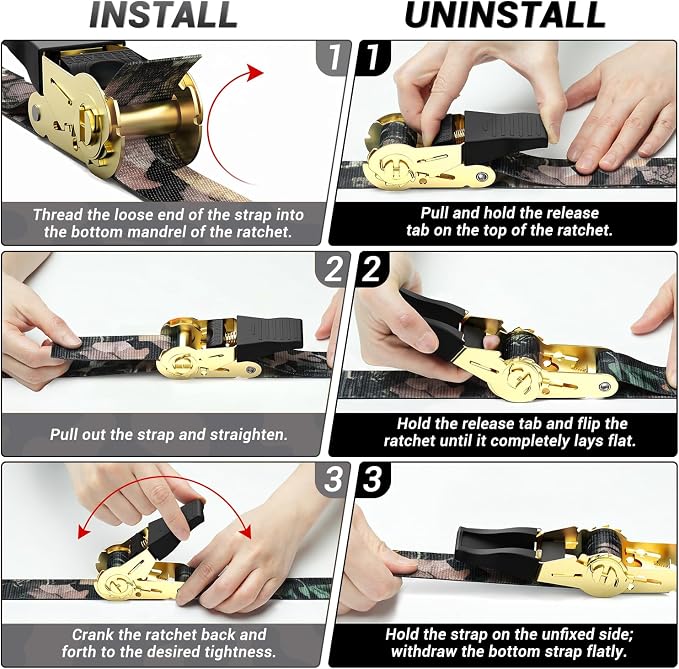 INSTALL

1

Thread the loose end of the strap into the bottom mandrel of the ratchet.

2

Pull out the strap and straighten.

3

Crank the ratchet back and forth to the desired tightness.

UNINSTALL

1

Pull and hold the release tab on the top of the ratchet.

2

Hold the release tab and flip the ratchet until it completely lays flat.

3

Hold the strap on the unfixed side; withdraw the bottom strap flatly.