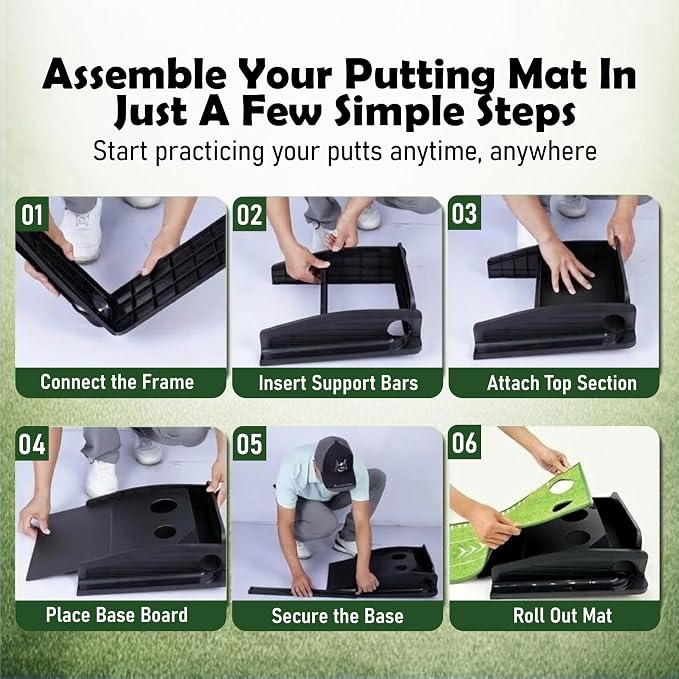 Assemble Your Putting Mat In Just A Few Simple Steps

Start practicing your putts anytime, anywhere

01

Connect the Frame

02

Insert Support Bars

03

Attach Top Section

04

Place Base Board

05

Secure the Base

06

Roll Out Mat