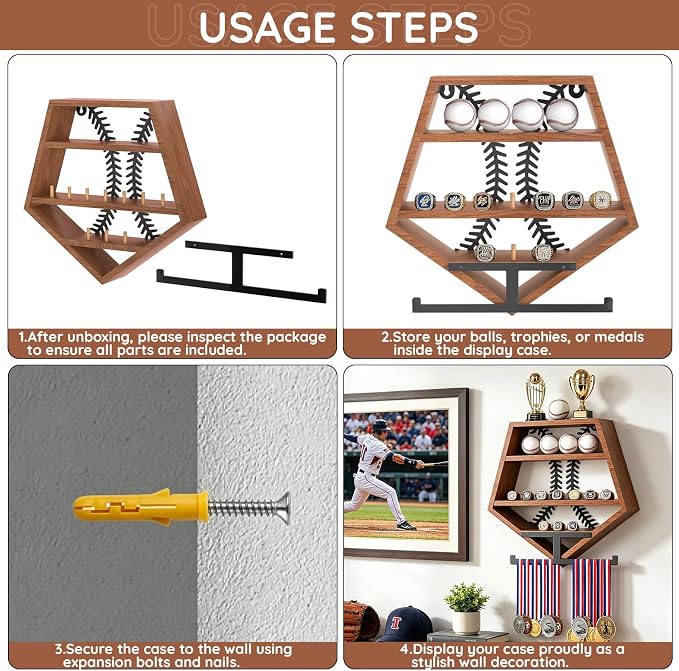 USAGE STEPS

1.After unboxing, please inspect the package to ensure all parts are included.

2.Store your balls, trophies, or medals inside the display case.

3.Secure the case to the wall using expansion bolts and nails.

4.Display your case proudly as a stylish wall decoration.