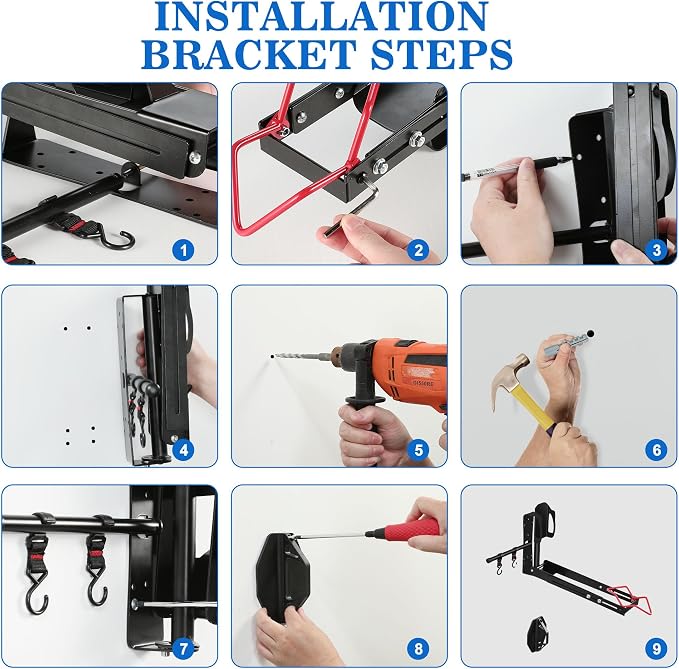 INSTALLATION BRACKET STEPS

1

2

3

4

5

6

7

8

9