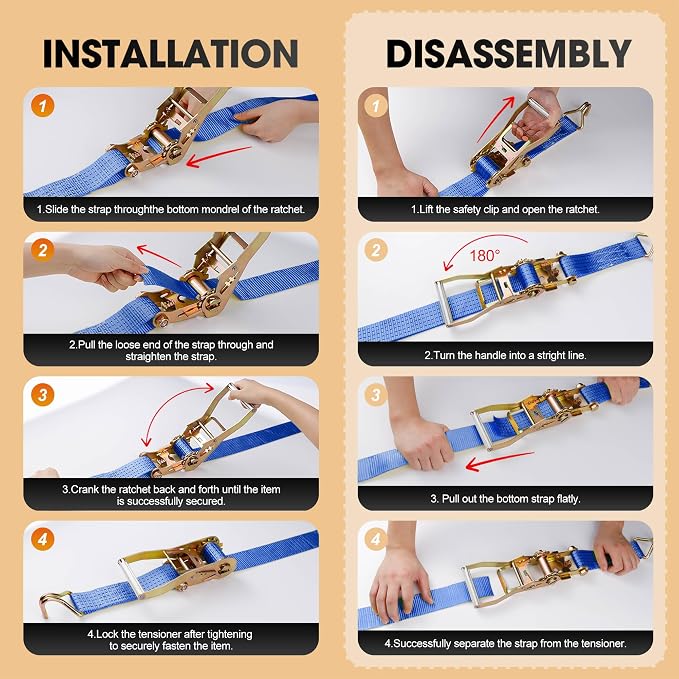 INSTALLATION

1

1.Slide the strap throughthe bottom mondrel of the ratchet.

2

2.Pull the loose end of the strap through and straighten the strap.

3

3.Crank the ratchet back and forth until the item is successfully secured.

4

4.Lock the tensioner after tightening to securely fasten the item.

DISASSEMBLY

1

1.Lift the safety clip and open the ratchet.

2

180°

2.Turn the handle into a stright line.

3

3. Pull out the bottom strap flatly.

4

4.Successfully separate the strap from the tensioner.