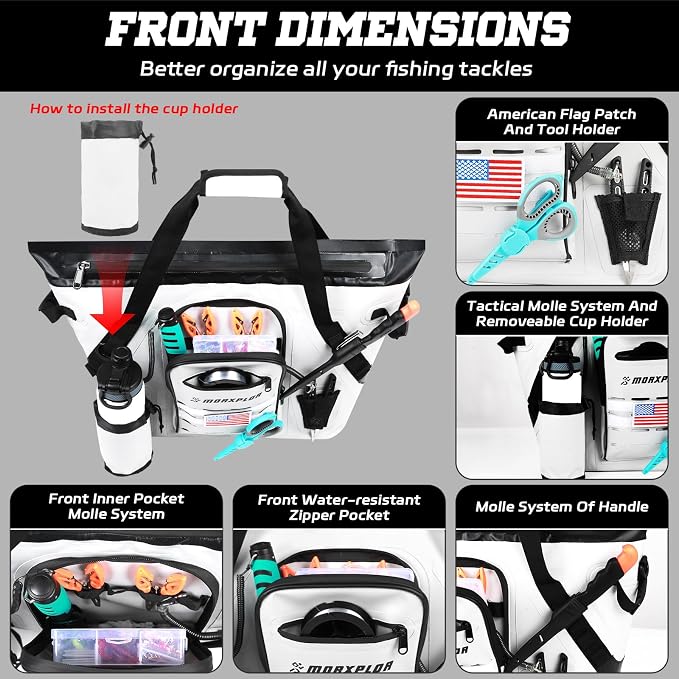 FRONT DIMENSIONS
Better organize all your fishing tackles

How to install the cup holder

MORXPLOR

American Flag Patch And Tool Holder

Tactical Molle System And Removeable Cup Holder

MORXPLOR

Front Inner Pocket Molle System

Front Water-resistant Zipper Pocket

MORXPLOR

Molle System Of Handle