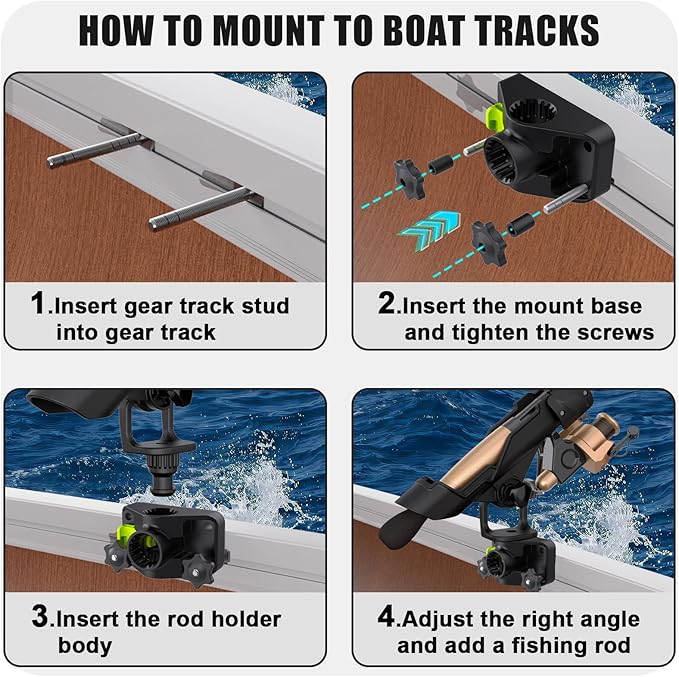 HOW TO MOUNT TO BOAT TRACKS

1.Insert gear track stud into gear track

2.Insert the mount base and tighten the screws

3.Insert the rod holder body

4.Adjust the right angle and add a fishing rod