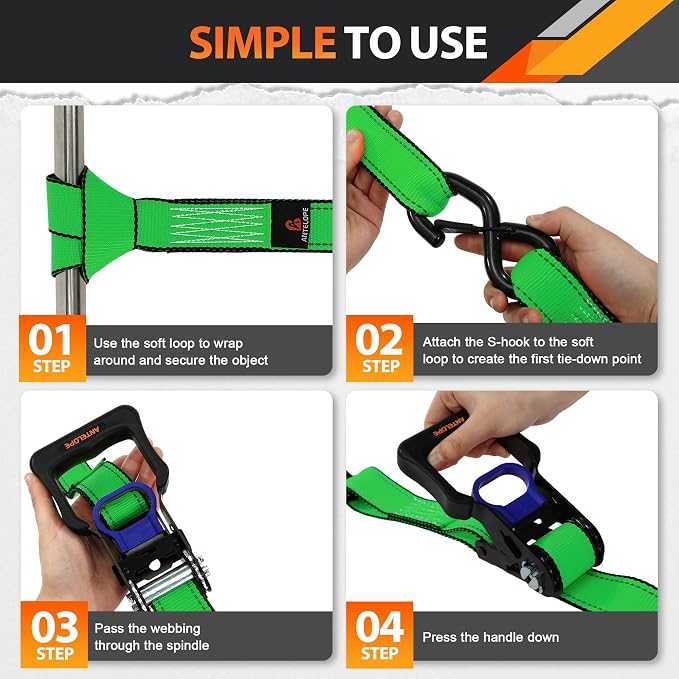 SIMPLE TO USE

ANTELOPE

01
STEP
Use the soft loop to wrap around and secure the object

02
STEP
Attach the S-hook to the soft loop to create the first tie-down point

ANTELOPE

03
STEP
Pass the webbing through the spindle

ANTELOPE

04
STEP
Press the handle down