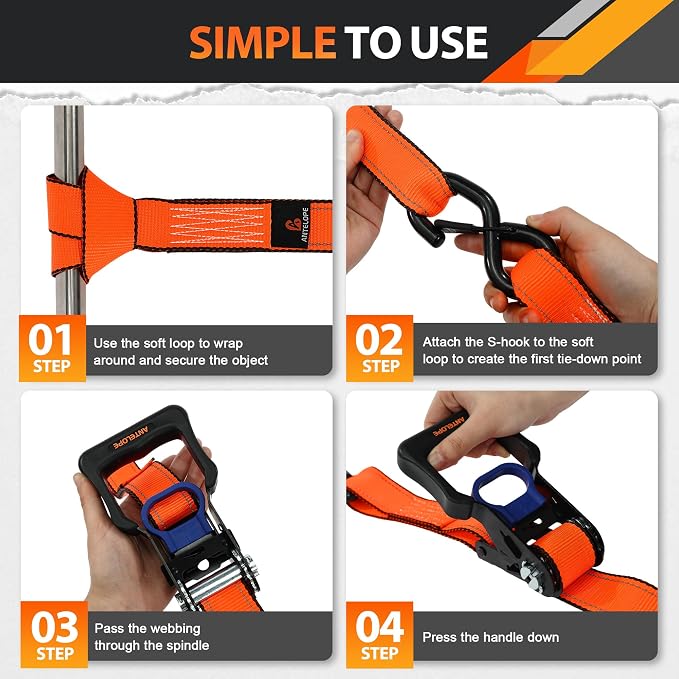 SIMPLE TO USE

ANTELOPE

01 STEP
Use the soft loop to wrap around and secure the object

02 STEP
Attach the S-hook to the soft loop to create the first tie-down point

ANTELOPE

03 STEP
Pass the webbing through the spindle

ANTELOPE

04 STEP
Press the handle down