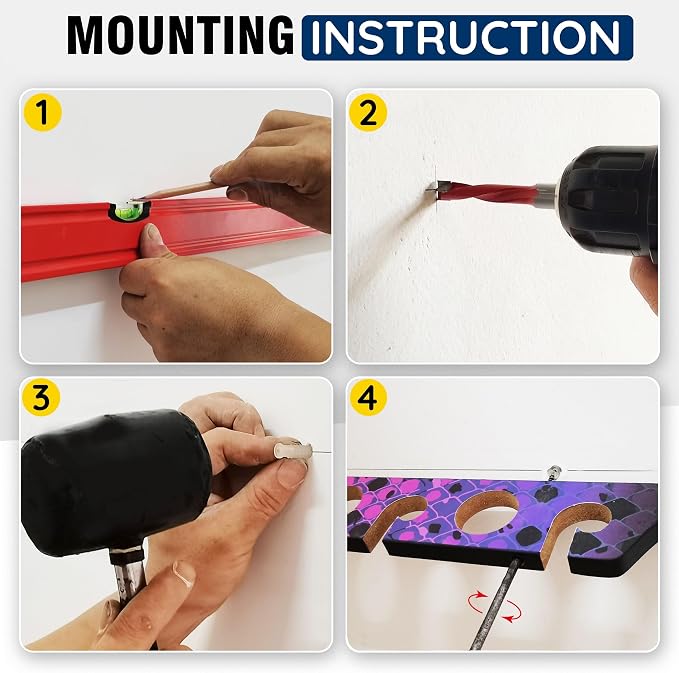 MOUNTING INSTRUCTION

1

2

3

4