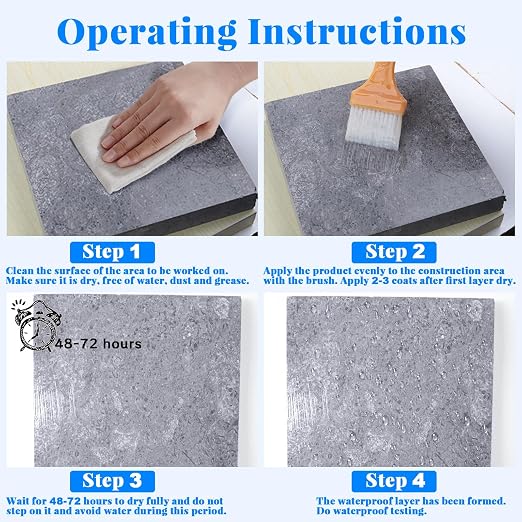 Operating Instructions

Step 1

Clean the surface of the area to be worked on. Make sure it is dry, free of water, dust and grease.

Step 2

Apply the product evenly to the construction area with the brush. Apply 2-3 coats after first layer dry.

48-72 hours

Step 3

Wait for 48-72 hours to dry fully and do not step on it and avoid water during this period.

Step 4

The waterproof layer has been formed. Do waterproof testing.