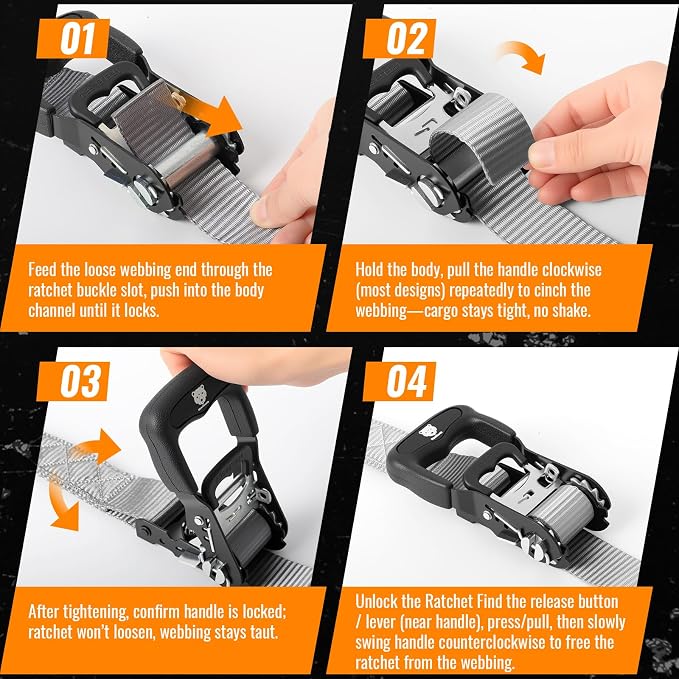 01

Feed the loose webbing end through the ratchet buckle slot, push into the body channel until it locks.

02

Hold the body, pull the handle clockwise (most designs) repeatedly to cinch the webbing—cargo stays tight, no shake.

03

After tightening, confirm handle is locked; ratchet won't loosen, webbing stays taut.

04

Unlock the Ratchet Find the release button / lever (near handle), press/pull, then slowly swing handle counterclockwise to free the ratchet from the webbing.