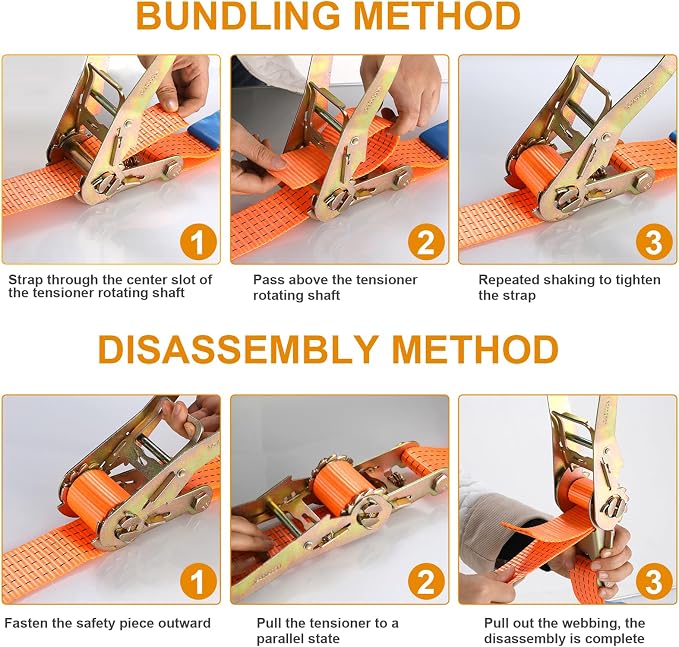 BUNDLING METHOD

1
Strap through the center slot of the tensioner rotating shaft

2
Pass above the tensioner rotating shaft

3
Repeated shaking to tighten the strap

DISASSEMBLY METHOD

1
Fasten the safety piece outward

2
Pull the tensioner to a parallel state

3
Pull out the webbing, the disassembly is complete