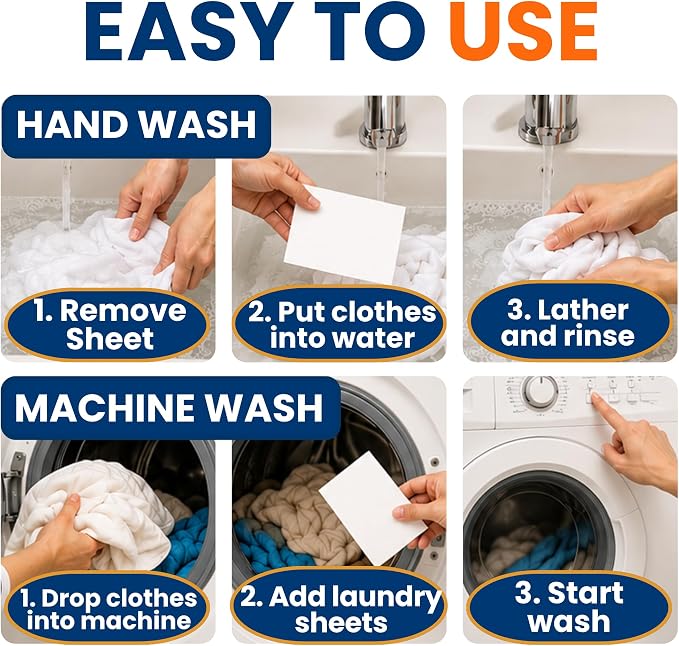 EASY TO USE

HAND WASH

1. Remove Sheet

2. Put clothes into water

3. Lather and rinse

MACHINE WASH

1. Drop clothes into machine

2. Add laundry sheets

3. Start wash