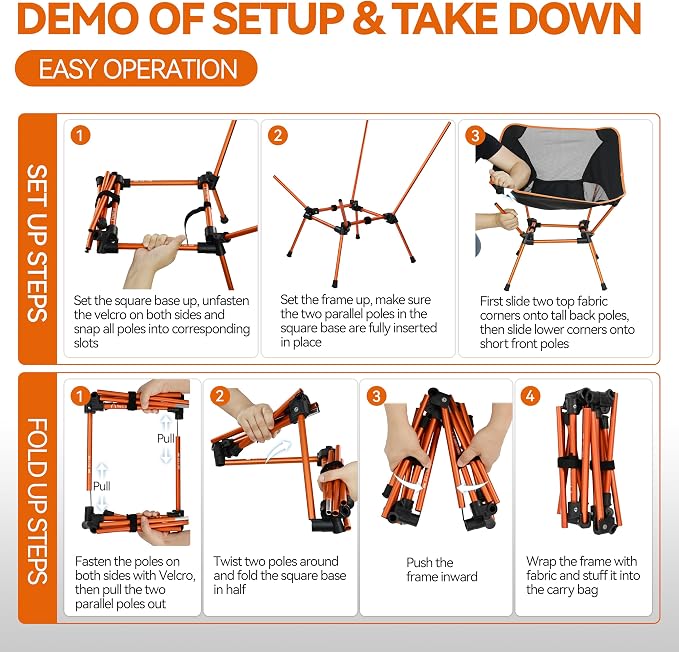 DEMO OF SETUP & TAKE DOWN

EASY OPERATION

SET UP STEPS

1

Set the square base up, unfasten the velcro on both sides and snap all poles into corresponding slots

2

Set the frame up, make sure the two parallel poles in the square base are fully inserted in place

3

First slide two top fabric corners onto tall back poles, then slide lower corners onto short front poles

FOLD UP STEPS

1

Pull

Pull

Fasten the poles on both sides with Velcro, then pull the two parallel poles out

2

Twist two poles around and fold the square base in half

3

Push the frame inward

4

Wrap the frame with fabric and stuff it into the carry bag