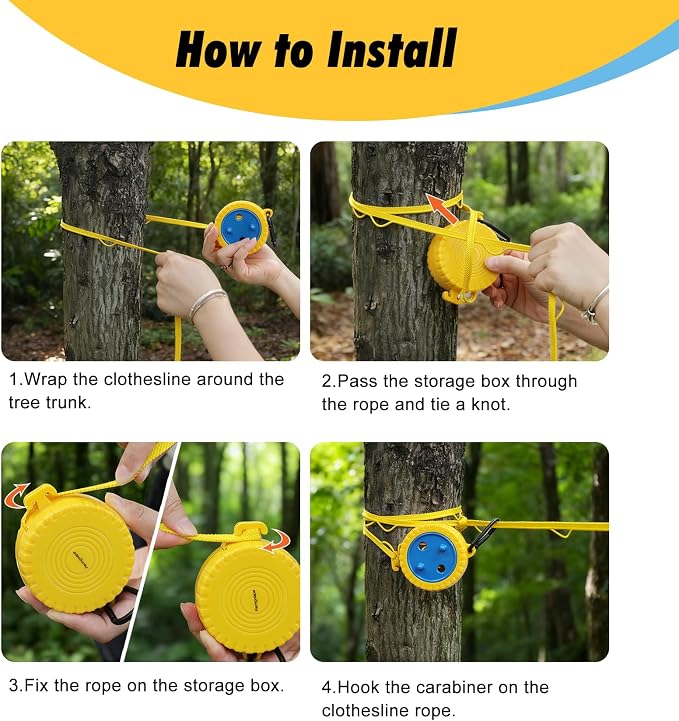 How to Install

1.Wrap the clothesline around the tree trunk.

2.Pass the storage box through the rope and tie a knot.

3.Fix the rope on the storage box.

4.Hook the carabiner on the clothesline rope.