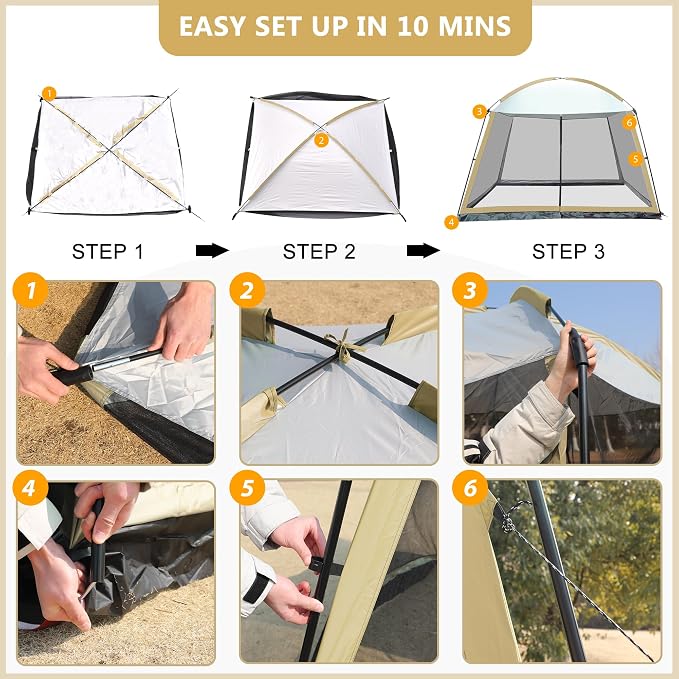 EASY SET UP IN 10 MINS

1

2

3

6

5

4

STEP 1

STEP 2

STEP 3

1

2

3

4

5

6