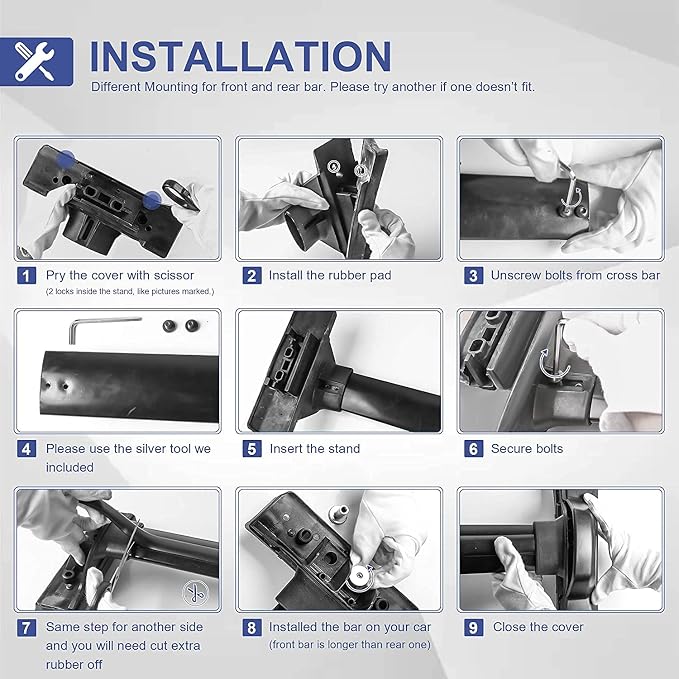 INSTALLATION

Different Mounting for front and rear bar. Please try another if one doesn't fit.

1 Pry the cover with scissor
(2 locks inside the stand, like pictures marked.)

2 Install the rubber pad

3 Unscrew bolts from cross bar

4 Please use the silver tool we included

5 Insert the stand

6 Secure bolts

7 Same step for another side and you will need cut extra rubber off

8 Installed the bar on your car
(front bar is longer than rear one)

9 Close the cover