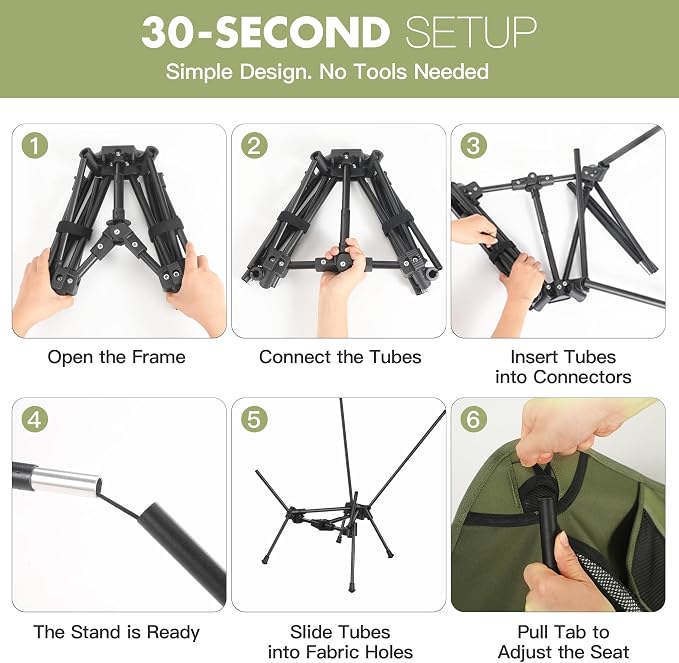 30-SECOND SETUP
Simple Design. No Tools Needed

1
Open the Frame

2
Connect the Tubes

3
Insert Tubes into Connectors

4
The Stand is Ready

5
Slide Tubes into Fabric Holes

6
Pull Tab to Adjust the Seat