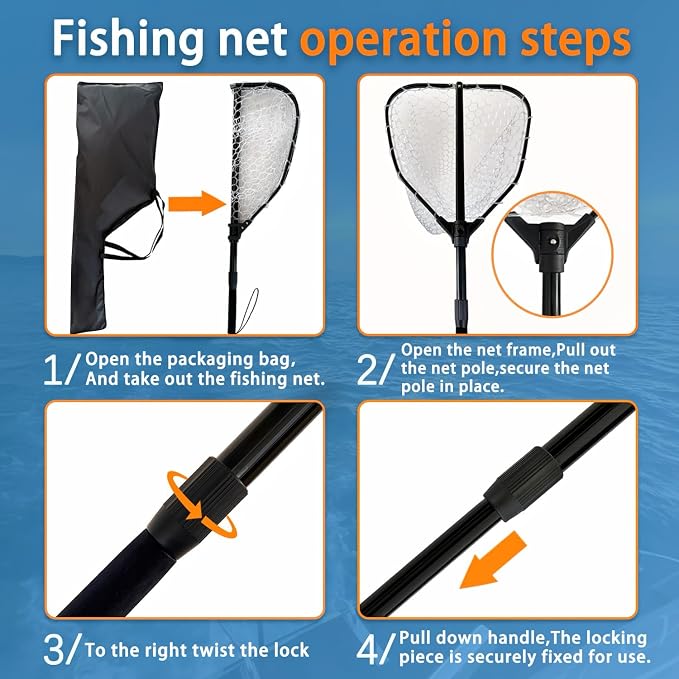 Fishing net operation steps

1/ Open the packaging bag, And take out the fishing net.

2/ Open the net frame,Pull out the net pole,secure the net pole in place.

3/ To the right twist the lock

4/ Pull down handle,The locking piece is securely fixed for use.