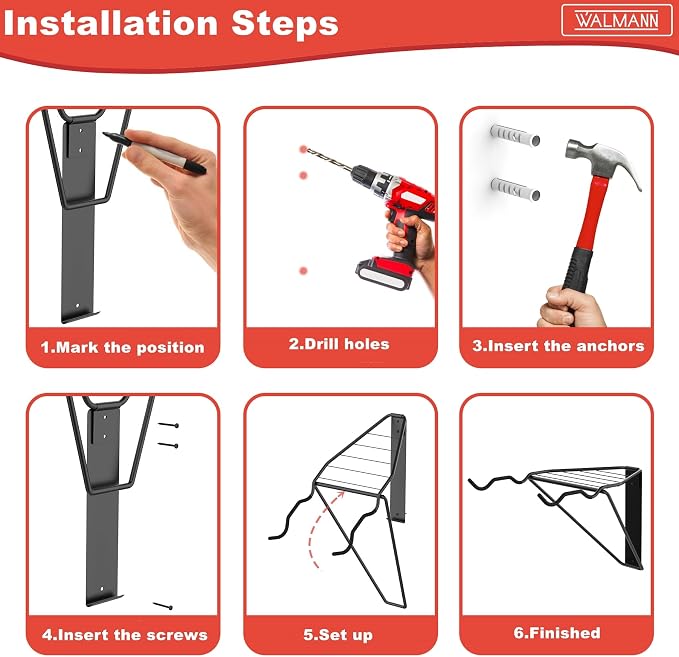 Installation Steps

WALMANN

1.Mark the position

2.Drill holes

3.Insert the anchors

4.Insert the screws

5.Set up

6.Finished