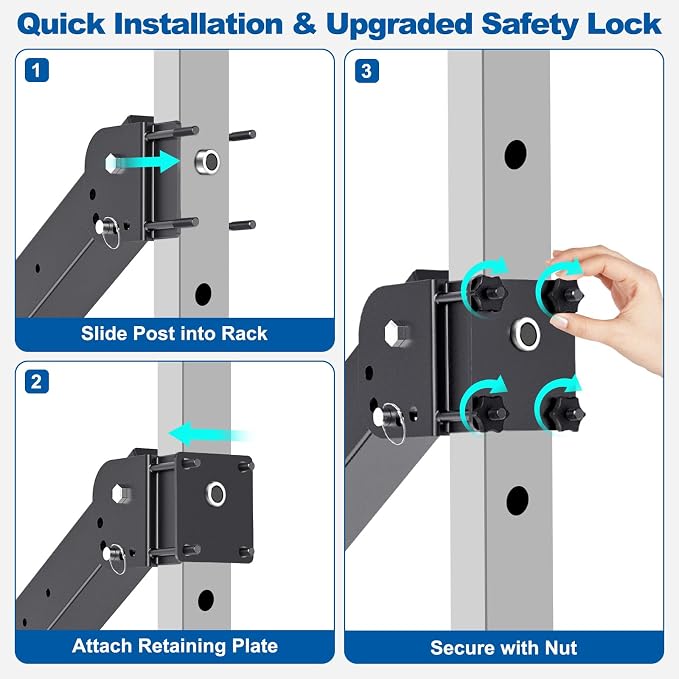 Quick Installation & Upgraded Safety Lock

1

Slide Post into Rack

2

Attach Retaining Plate

3

Secure with Nut