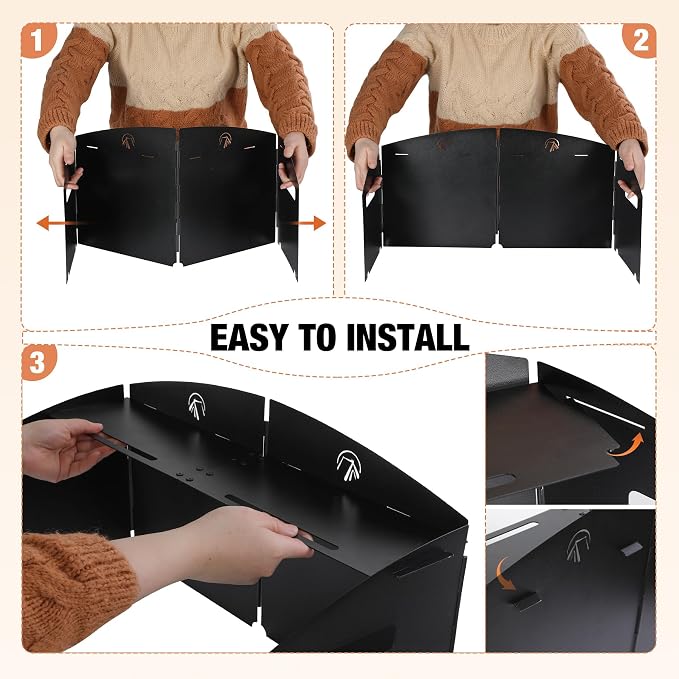 1

2

EASY TO INSTALL

3