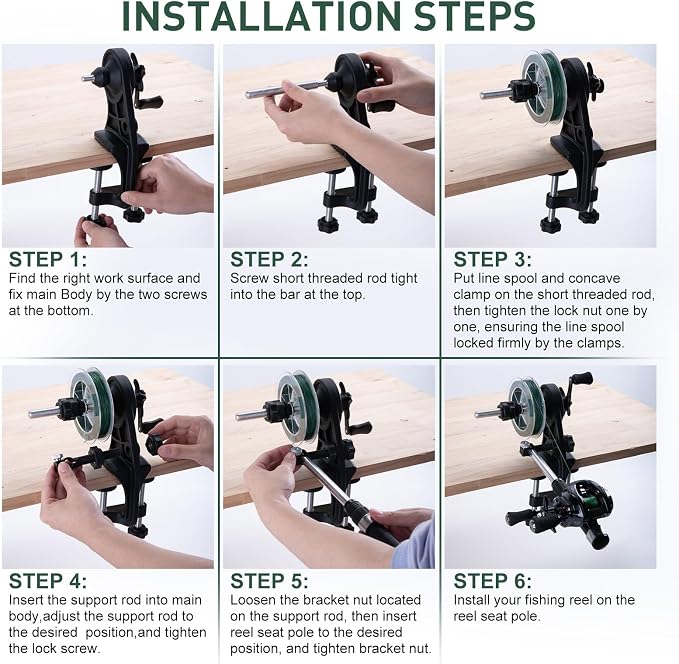 INSTALLATION STEPS

STEP 1:
Find the right work surface and fix main Body by the two screws at the bottom.

STEP 2:
Screw short threaded rod tight into the bar at the top.

STEP 3:
Put line spool and concave clamp on the short threaded rod, then tighten the lock nut one by one, ensuring the line spool locked firmly by the clamps.

STEP 4:
Insert the support rod into main body,adjust the support rod to the desired position,and tighten the lock screw.

STEP 5:
Loosen the bracket nut located on the support rod, then insert reel seat pole to the desired position, and tighten bracket nut.

STEP 6:
Install your fishing reel on the reel seat pole.