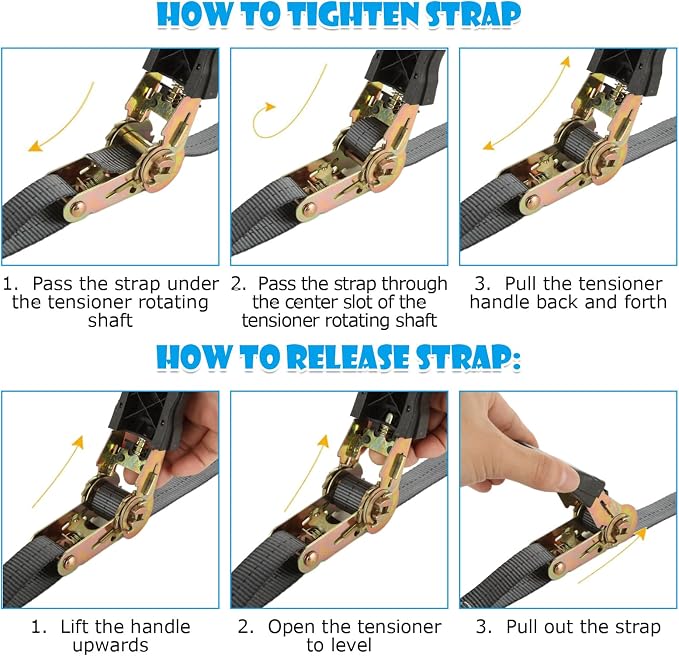 HOW TO TIGHTEN STRAP

1. Pass the strap under the tensioner rotating shaft

2. Pass the strap through the center slot of the tensioner rotating shaft

3. Pull the tensioner handle back and forth

HOW TO RELEASE STRAP:

1. Lift the handle upwards

2. Open the tensioner to level

3. Pull out the strap