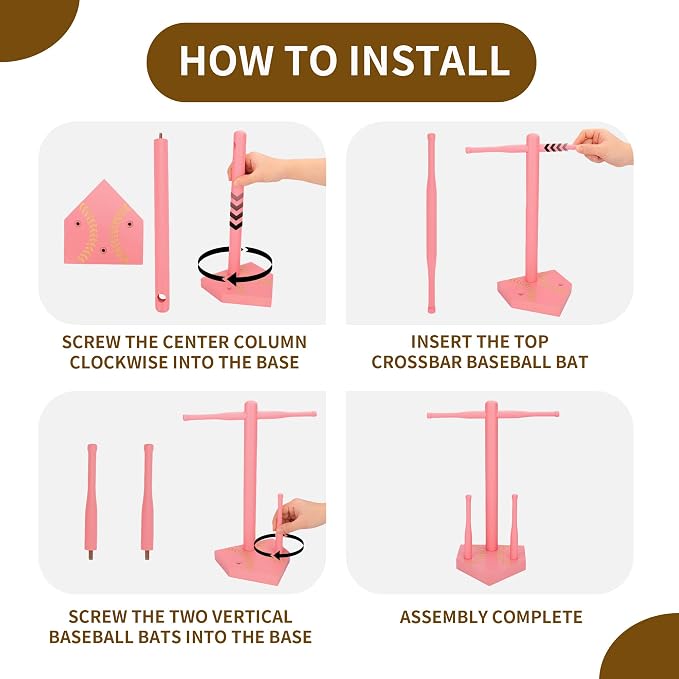 HOW TO INSTALL

SCREW THE CENTER COLUMN CLOCKWISE INTO THE BASE

INSERT THE TOP CROSSBAR BASEBALL BAT

SCREW THE TWO VERTICAL BASEBALL BATS INTO THE BASE

ASSEMBLY COMPLETE