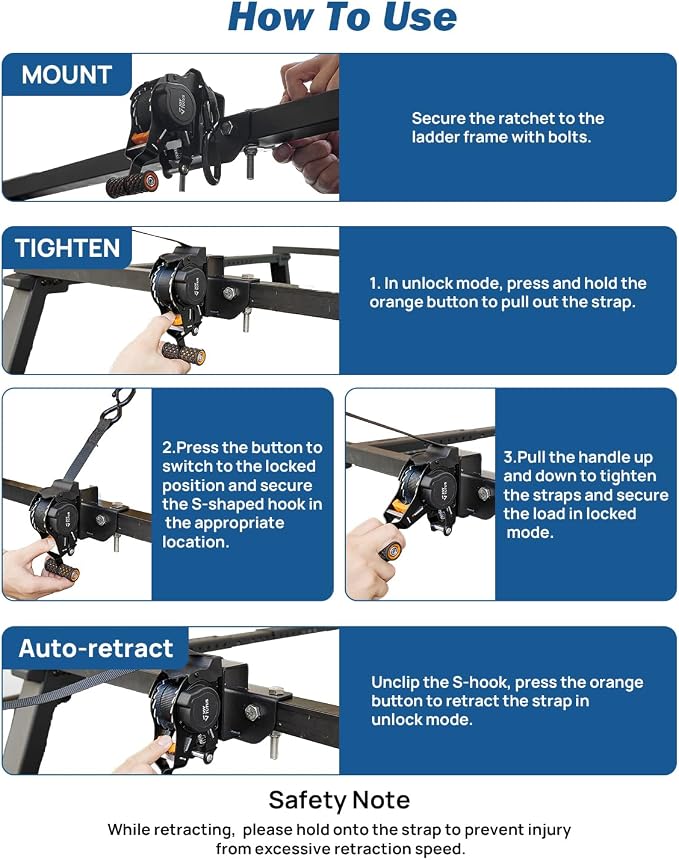 How To Use

MOUNT

Secure the ratchet to the ladder frame with bolts.

TIGHTEN

1. In unlock mode, press and hold the orange button to pull out the strap.

2.Press the button to switch to the locked position and secure the S-shaped hook in the appropriate location.

3.Pull the handle up and down to tighten the straps and secure the load in locked mode.

Auto-retract

Unclip the S-hook, press the orange button to retract the strap in unlock mode.

Safety Note

While retracting, please hold onto the strap to prevent injury from excessive retraction speed.