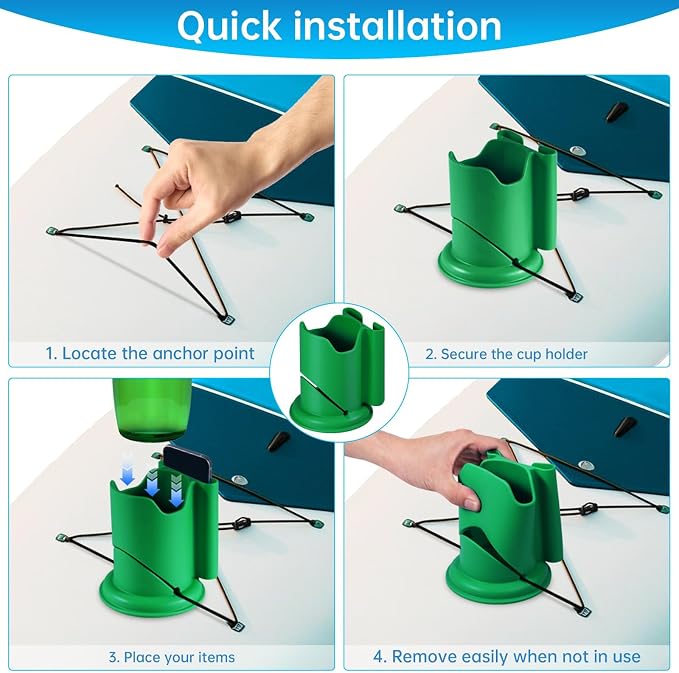 Quick installation

1. Locate the anchor point

2. Secure the cup holder

3. Place your items

4. Remove easily when not in use