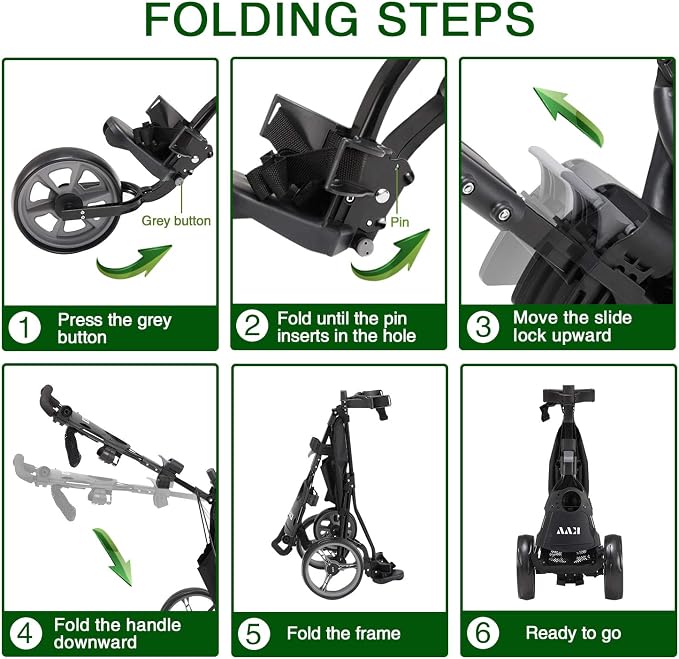 FOLDING STEPS

Grey button

1 Press the grey button

Pin

2 Fold until the pin inserts in the hole

3 Move the slide lock upward

4 Fold the handle downward

5 Fold the frame

KVV

6 Ready to go