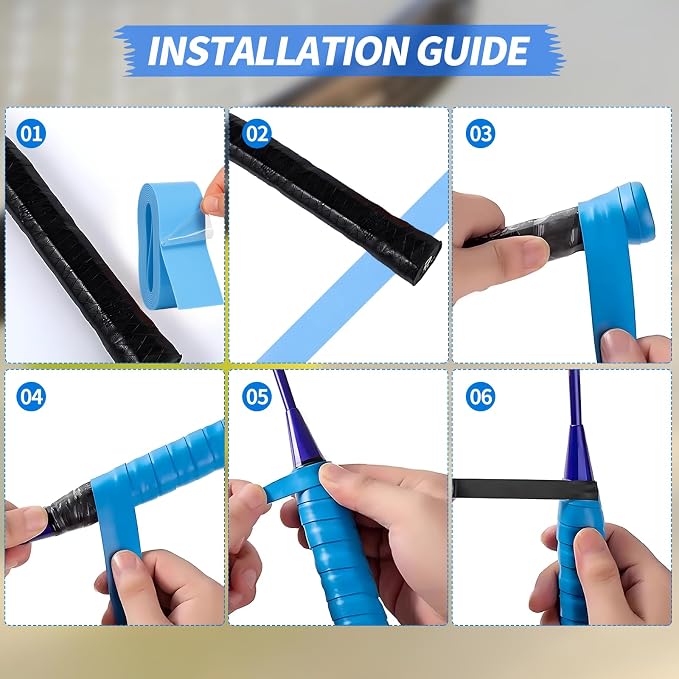 INSTALLATION GUIDE

01

02

03

04

05

06