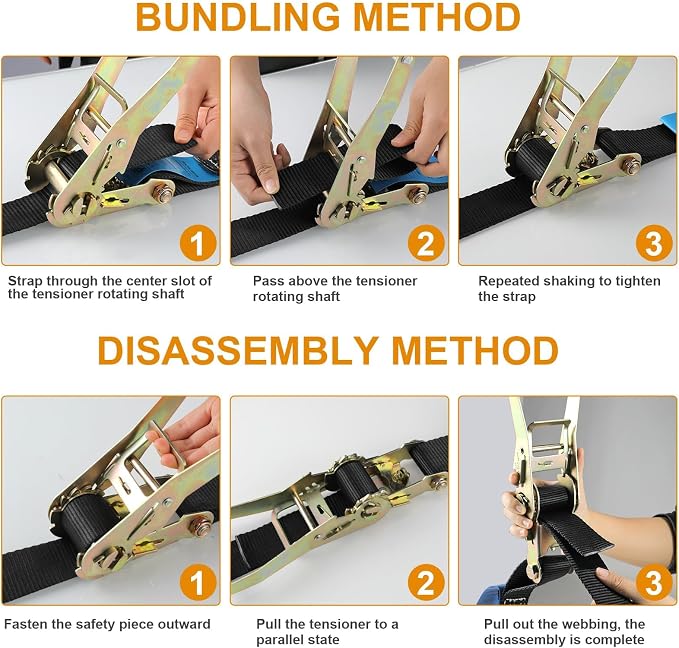 BUNDLING METHOD

1
Strap through the center slot of the tensioner rotating shaft

2
Pass above the tensioner rotating shaft

3
Repeated shaking to tighten the strap

DISASSEMBLY METHOD

1
Fasten the safety piece outward

2
Pull the tensioner to a parallel state

3
Pull out the webbing, the disassembly is complete