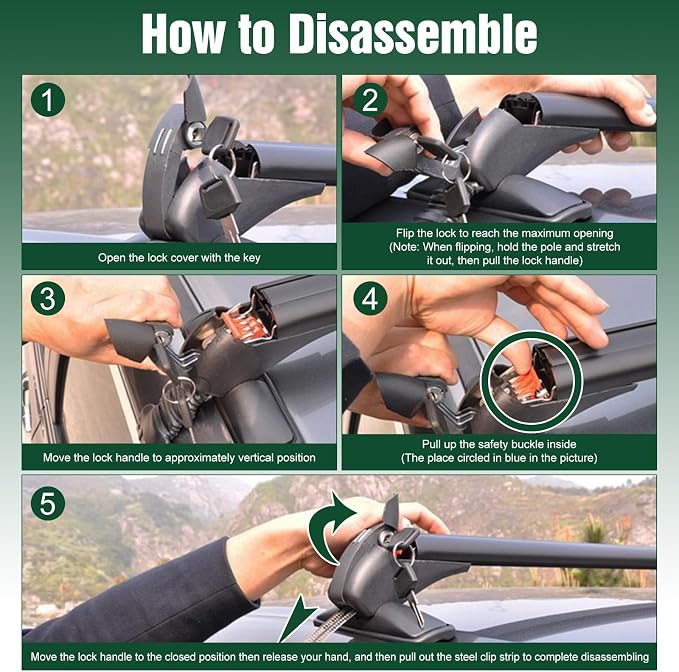 How to Disassemble

1

Open the lock cover with the key

2

Flip the lock to reach the maximum opening
(Note: When flipping, hold the pole and stretch it out, then pull the lock handle)

3

Move the lock handle to approximately vertical position

4

Pull up the safety buckle inside
(The place circled in blue in the picture)

5

Move the lock handle to the closed position then release your hand, and then pull out the steel clip strip to complete disassembling