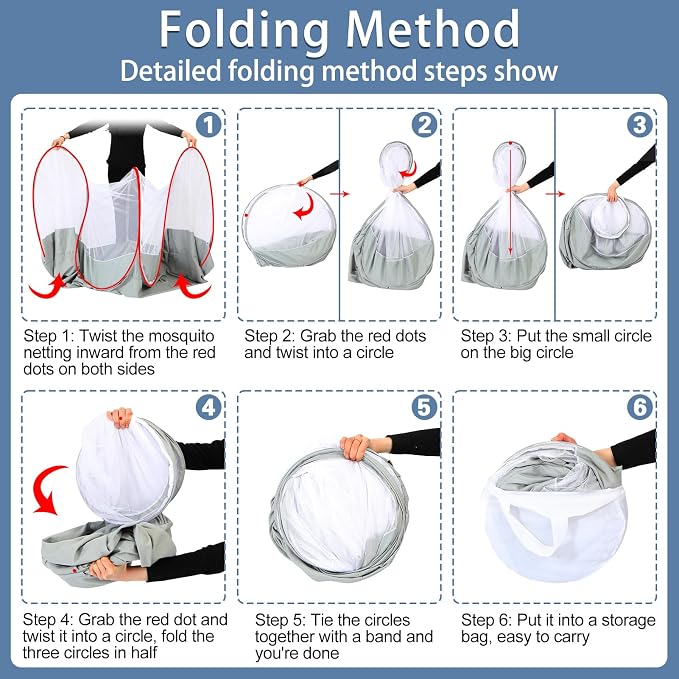 Folding Method
Detailed folding method steps show

1

Step 1: Twist the mosquito netting inward from the red dots on both sides

2

Step 2: Grab the red dots and twist into a circle

3

Step 3: Put the small circle on the big circle

4

Step 4: Grab the red dot and twist it into a circle, fold the three circles in half

5

Step 5: Tie the circles together with a band and you're done

6

Step 6: Put it into a storage bag, easy to carry