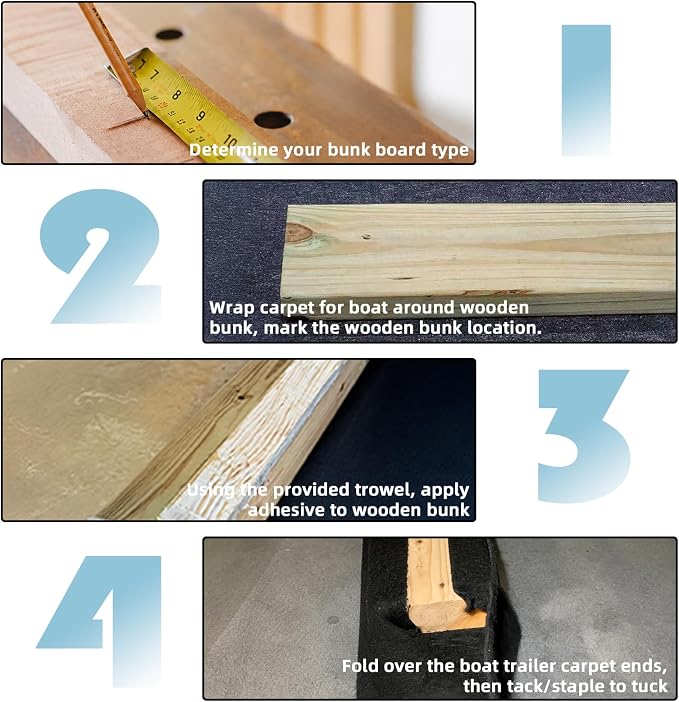 7 8 9 10

Determine your bunk board type

1

2

Wrap carpet for boat around wooden bunk, mark the wooden bunk location.

Using the provided trowel, apply adhesive to wooden bunk

3

4

Fold over the boat trailer carpet ends, then tack/staple to tuck