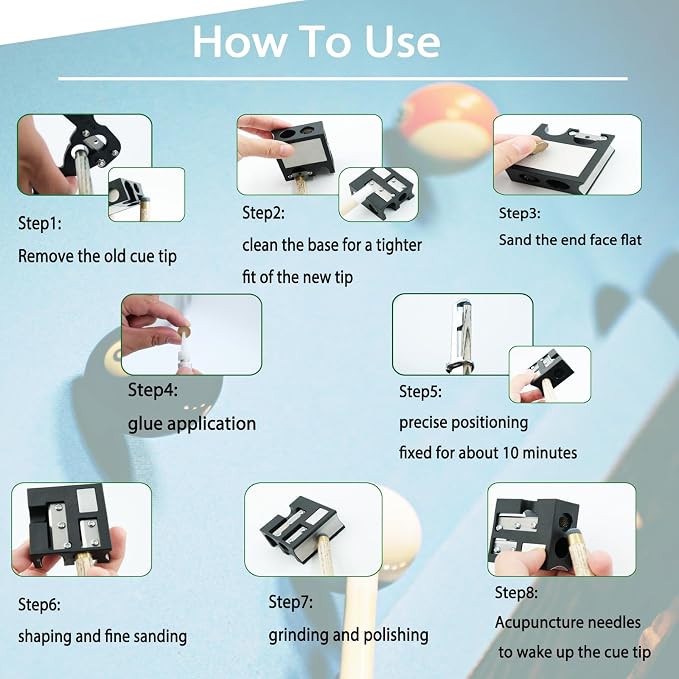 How To Use

Step1:
Remove the old cue tip

Step2:
clean the base for a tighter fit of the new tip

Step3:
Sand the end face flat

Step4:
glue application

Step5:
precise positioning
fixed for about 10 minutes

Step6:
shaping and fine sanding

Step7:
grinding and polishing

Step8:
Acupuncture needles to wake up the cue tip