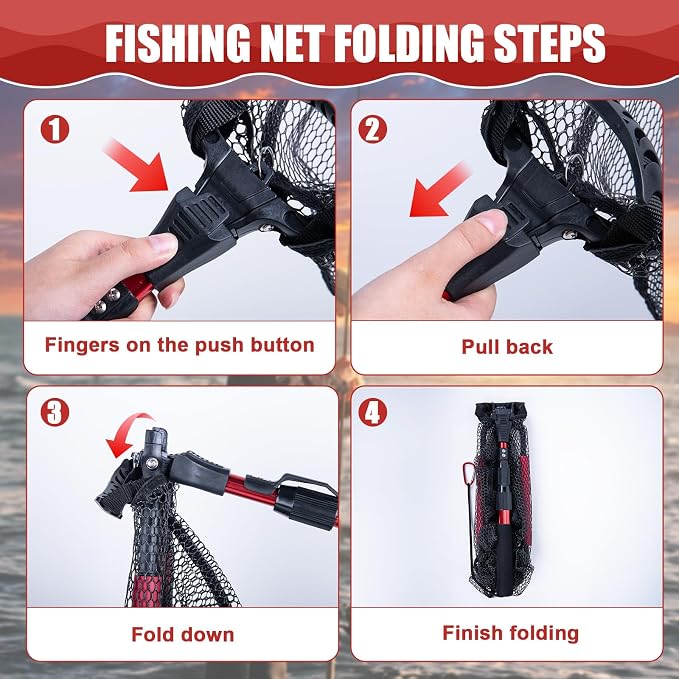 FISHING NET FOLDING STEPS

1
Fingers on the push button

2
Pull back

3
Fold down

4
Finish folding