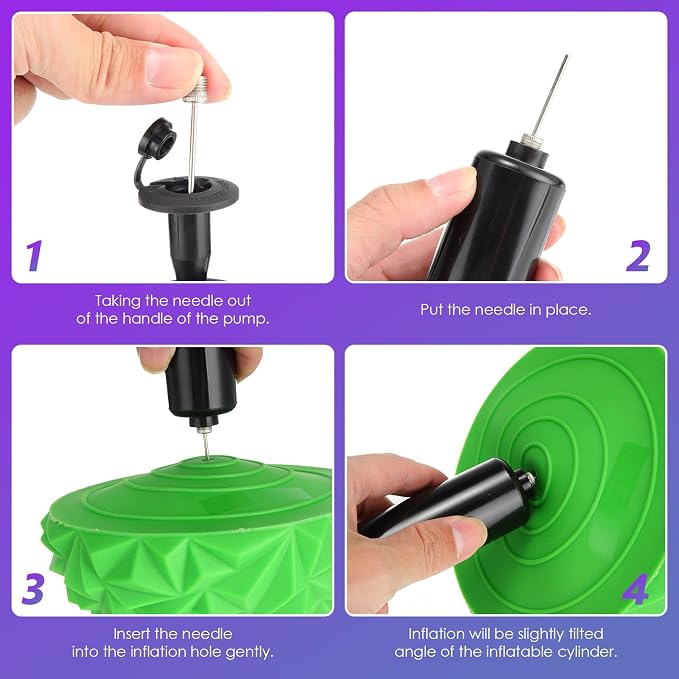 1

Taking the needle out of the handle of the pump.

2

Put the needle in place.

3

Insert the needle into the inflation hole gently.

4

Inflation will be slightly tilted angle of the inflatable cylinder.